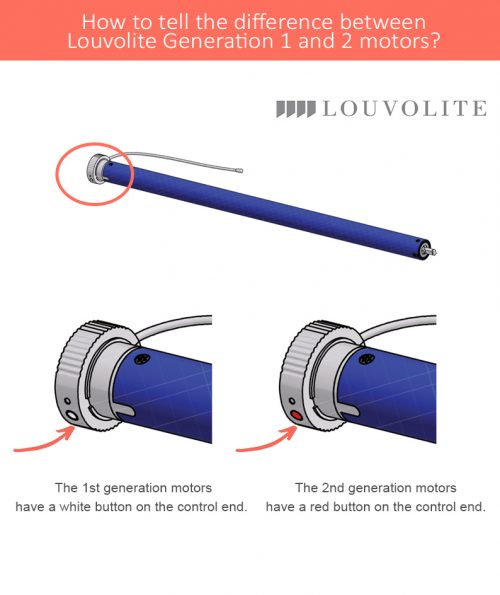 How to tell the difference between Louvolite Generation 1 and 2 motors?

LOUVOLITE

The 1st generation motors have a white button on the control end.

The 2nd generation motors have a red button on the control end.